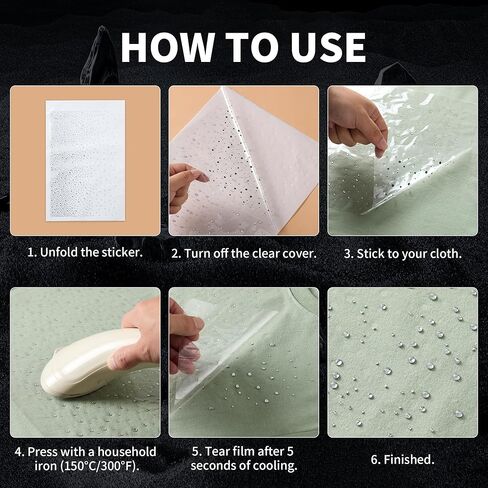 HOW TO USE

1. Unfold the sticker.

2. Turn off the clear cover.

3. Stick to your cloth.

4. Press with a household iron (150°C/300°F).

5. Tear film after 5 seconds of cooling.

6. Finished.