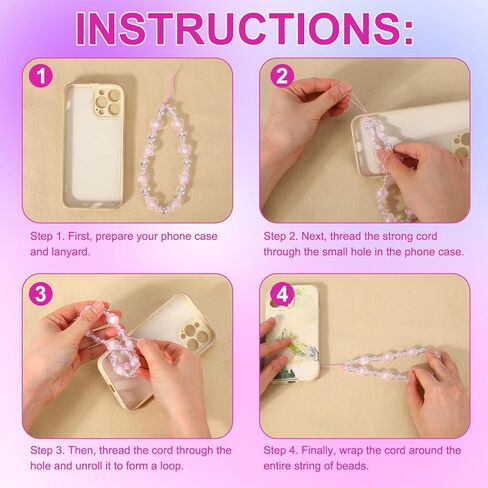 INSTRUCTIONS:

1

Step 1. First, prepare your phone case and lanyard.

2

Step 2. Next, thread the strong cord through the small hole in the phone case.

3

Step 3. Then, thread the cord through the hole and unroll it to form a loop.

4

Step 4. Finally, wrap the cord around the entire string of beads.