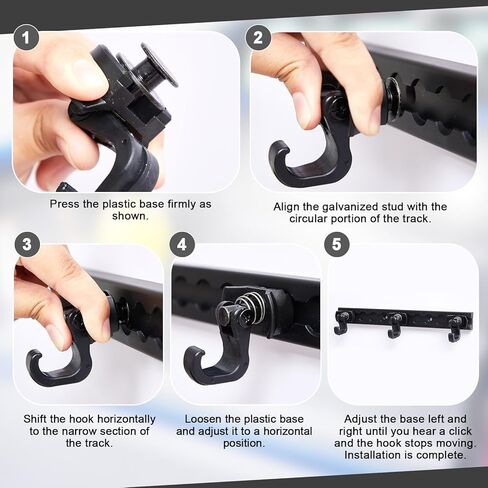 1

Press the plastic base firmly as shown.

2

Align the galvanized stud with the circular portion of the track.

3

Shift the hook horizontally to the narrow section of the track.

4

Loosen the plastic base and adjust it to a horizontal position.

5

Adjust the base left and right until you hear a click and the hook stops moving. Installation is complete.