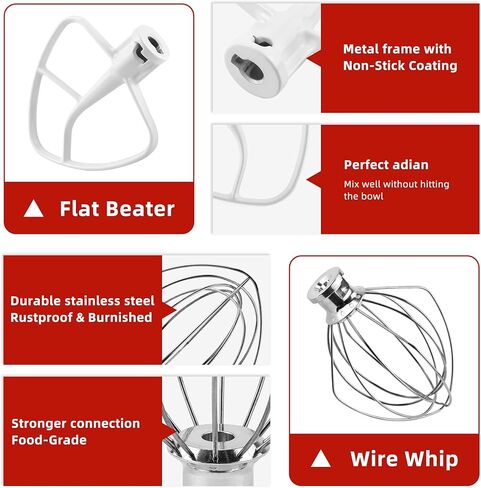 ▲ Flat Beater

Metal frame with Non-Stick Coating

Perfect adian
Mix well without hitting the bowl

Durable stainless steel
Rustproof & Burnished

Stronger connection
Food-Grade

▲ Wire Whip