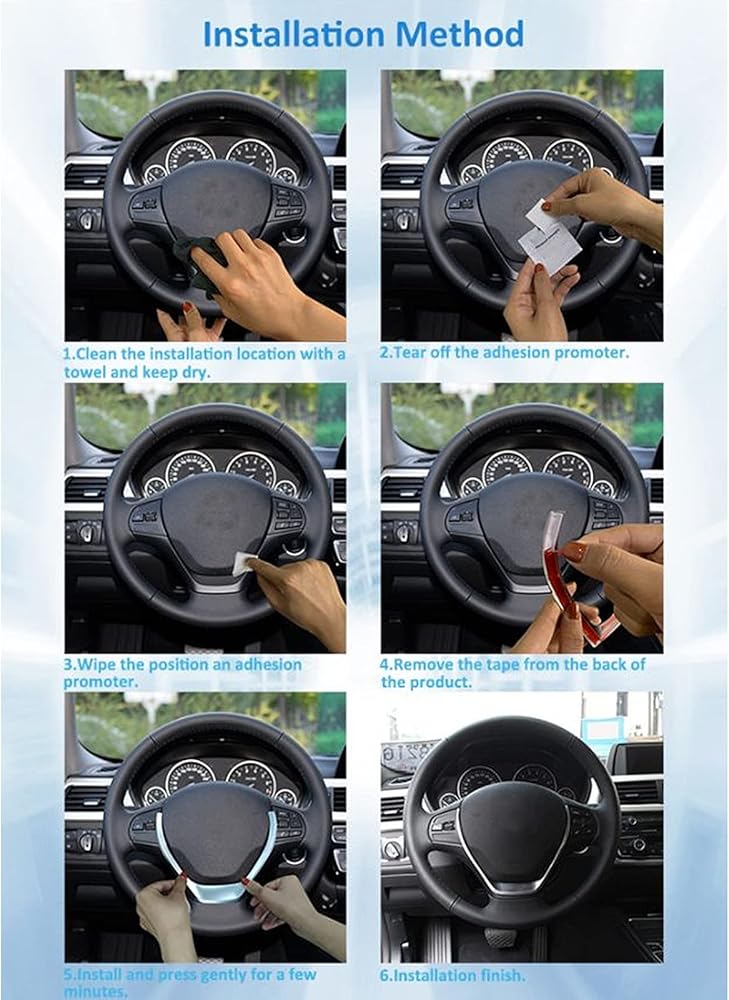 Installation Method

1.Clean the installation location with a towel and keep dry.

2.Tear off the adhesion promoter.

3.Wipe the position an adhesion promoter.

4.Remove the tape from the back of the product.

5.Install and press gently for a few minutes.

6.Installation finish.