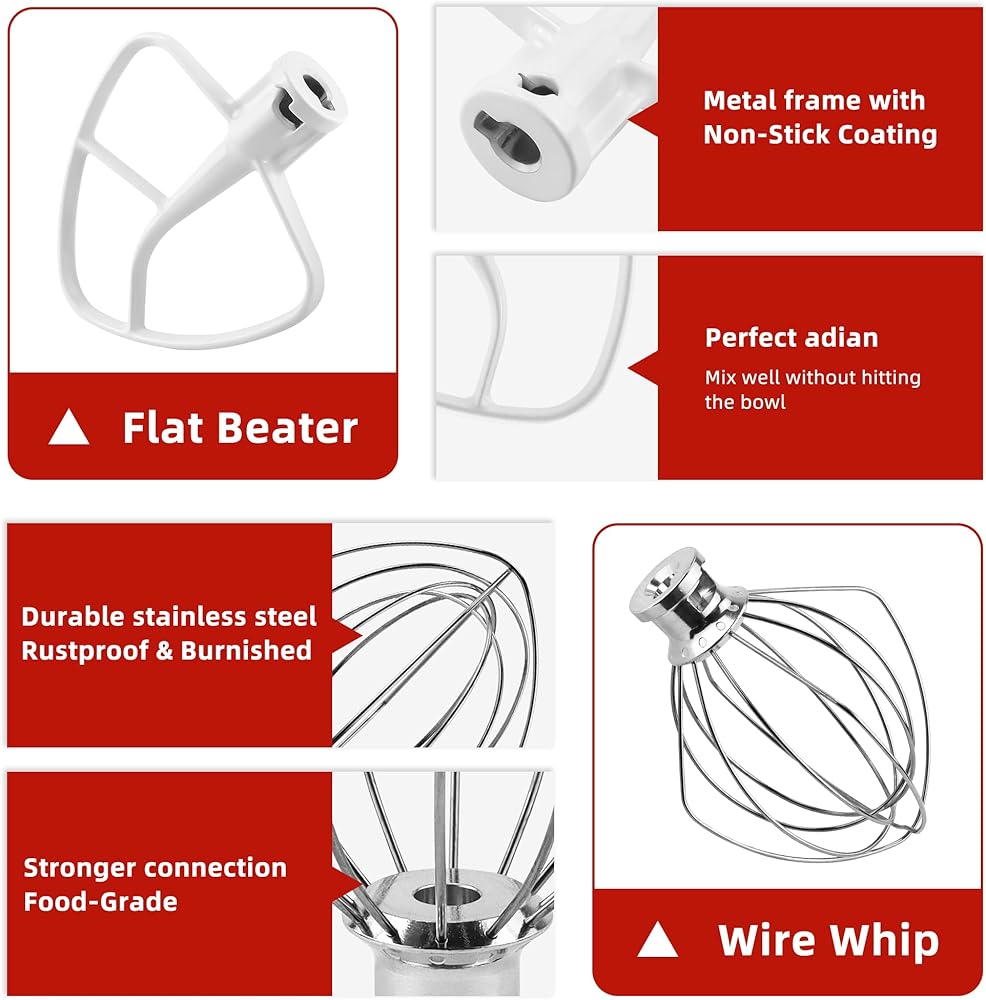 ▲ Flat Beater

Metal frame with Non-Stick Coating

Perfect adian

Mix well without hitting the bowl

Durable stainless steel Rustproof & Burnished

Stronger connection Food-Grade

▲ Wire Whip