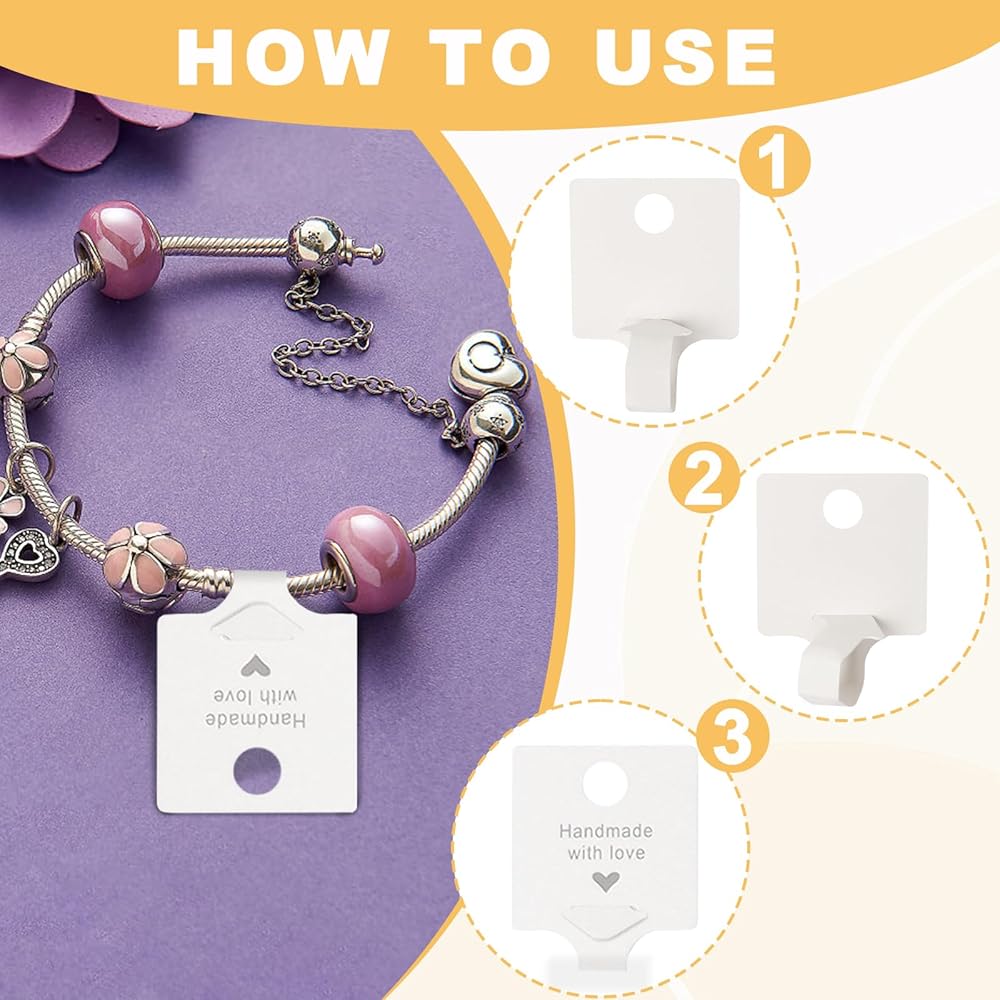 HOW TO USE

Handmade with love

1

2

3

Handmade with love