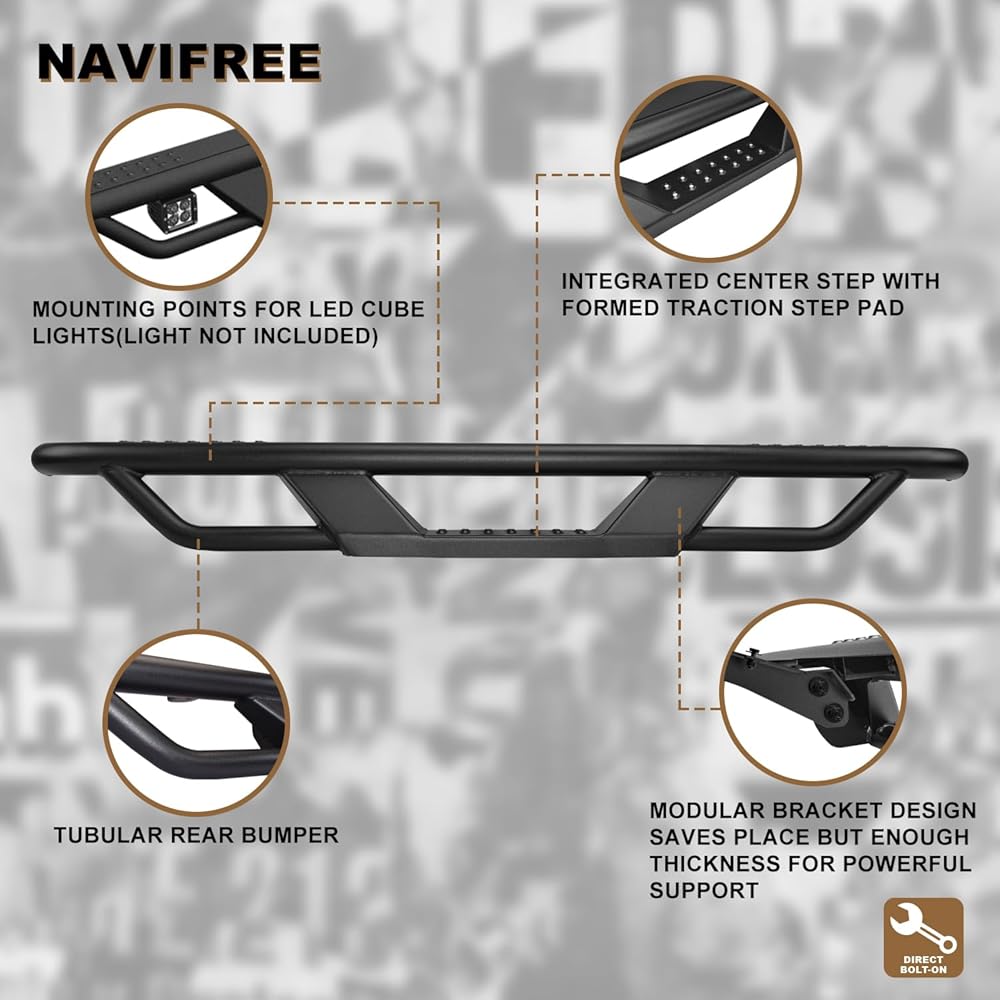 NAVIFREE

MOUNTING POINTS FOR LED CUBE LIGHTS(LIGHT NOT INCLUDED)

INTEGRATED CENTER STEP WITH FORMED TRACTION STEP PAD

TUBULAR REAR BUMPER

MODULAR BRACKET DESIGN SAVES PLACE BUT ENOUGH THICKNESS FOR POWERFUL SUPPORT

DIRECT BOLT-ON