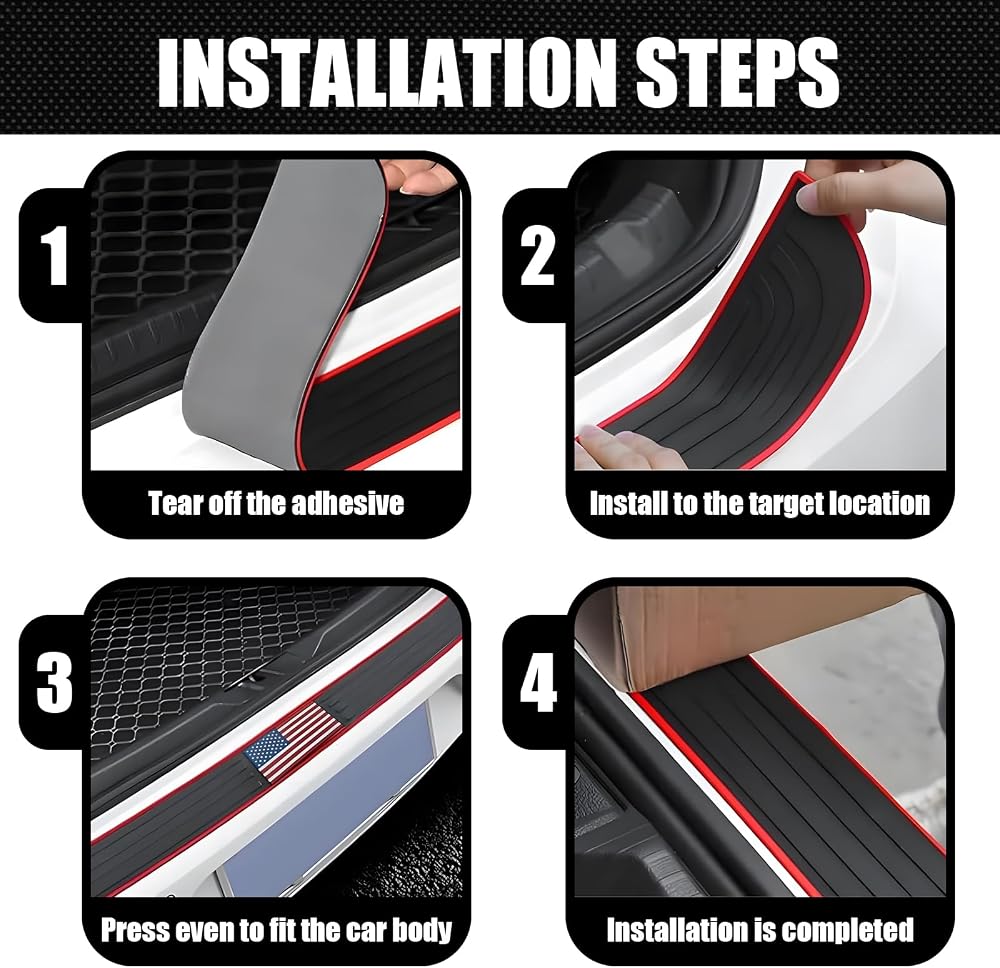 INSTALLATION STEPS

1

Tear off the adhesive

2

Install to the target location

3

Press even to fit the car body

4

Installation is completed