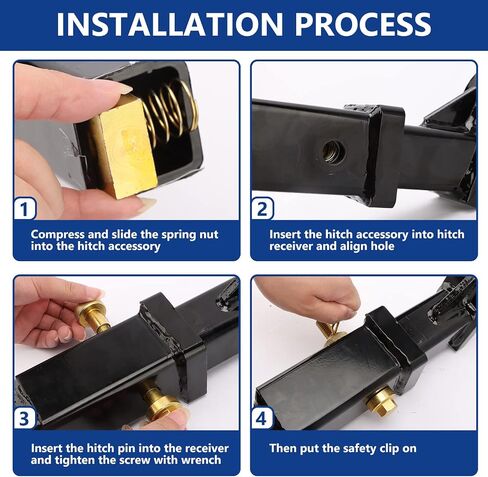 INSTALLATION PROCESS

1
Compress and slide the spring nut into the hitch accessory

2
Insert the hitch accessory into hitch receiver and align hole

3
Insert the hitch pin into the receiver and tighten the screw with wrench

4
Then put the safety clip on