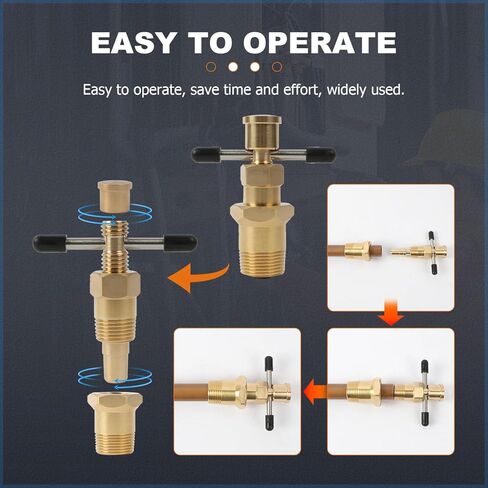 EASY TO OPERATE

Easy to operate, save time and effort, widely used.