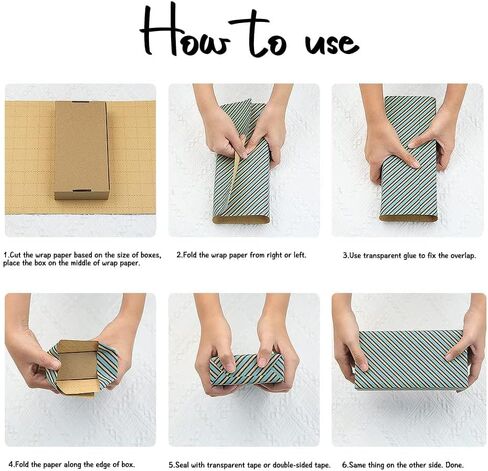 How to use

1.Cut the wrap paper based on the size of boxes, place the box on the middle of wrap paper.

2.Fold the wrap paper from right or left.

3.Use transparent glue to fix the overlap.

4.Fold the paper along the edge of box.

5.Seal with transparent tape or double-sided tape.

6.Same thing on the other side. Done.