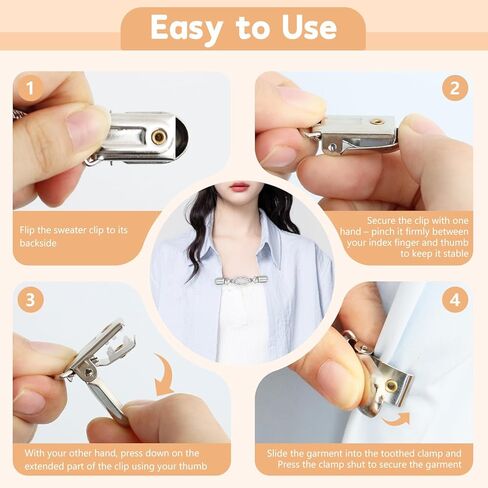 Easy to Use

1

Flip the sweater clip to its backside

2

Secure the clip with one hand – pinch it firmly between your index finger and thumb to keep it stable

3

With your other hand, press down on the extended part of the clip using your thumb

4

Slide the garment into the toothed clamp and Press the clamp shut to secure the garment