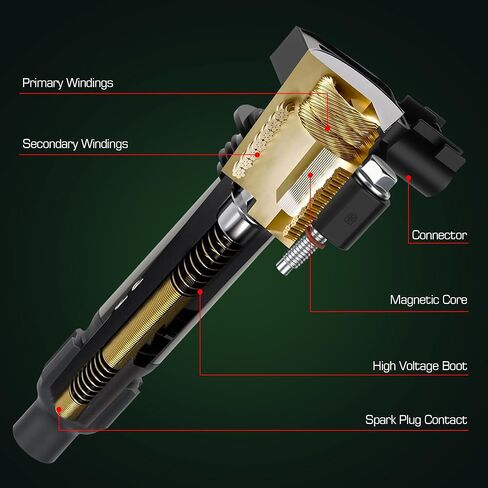 Primary Windings

Secondary Windings

Connector

Magnetic Core

High Voltage Boot

Spark Plug Contact