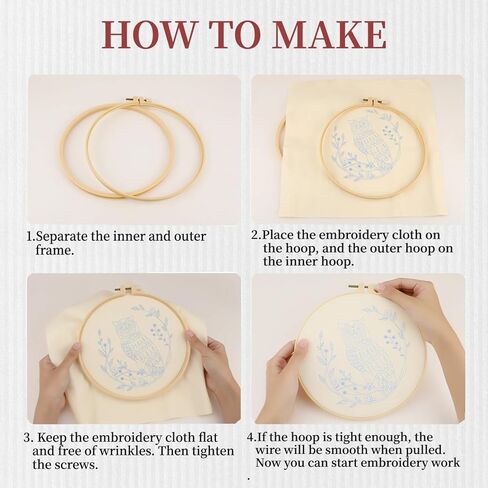 HOW TO MAKE

1.Separate the inner and outer frame.

2.Place the embroidery cloth on the hoop, and the outer hoop on the inner hoop.

3. Keep the embroidery cloth flat and free of wrinkles. Then tighten the screws.

4.If the hoop is tight enough, the wire will be smooth when pulled. Now you can start embroidery work .