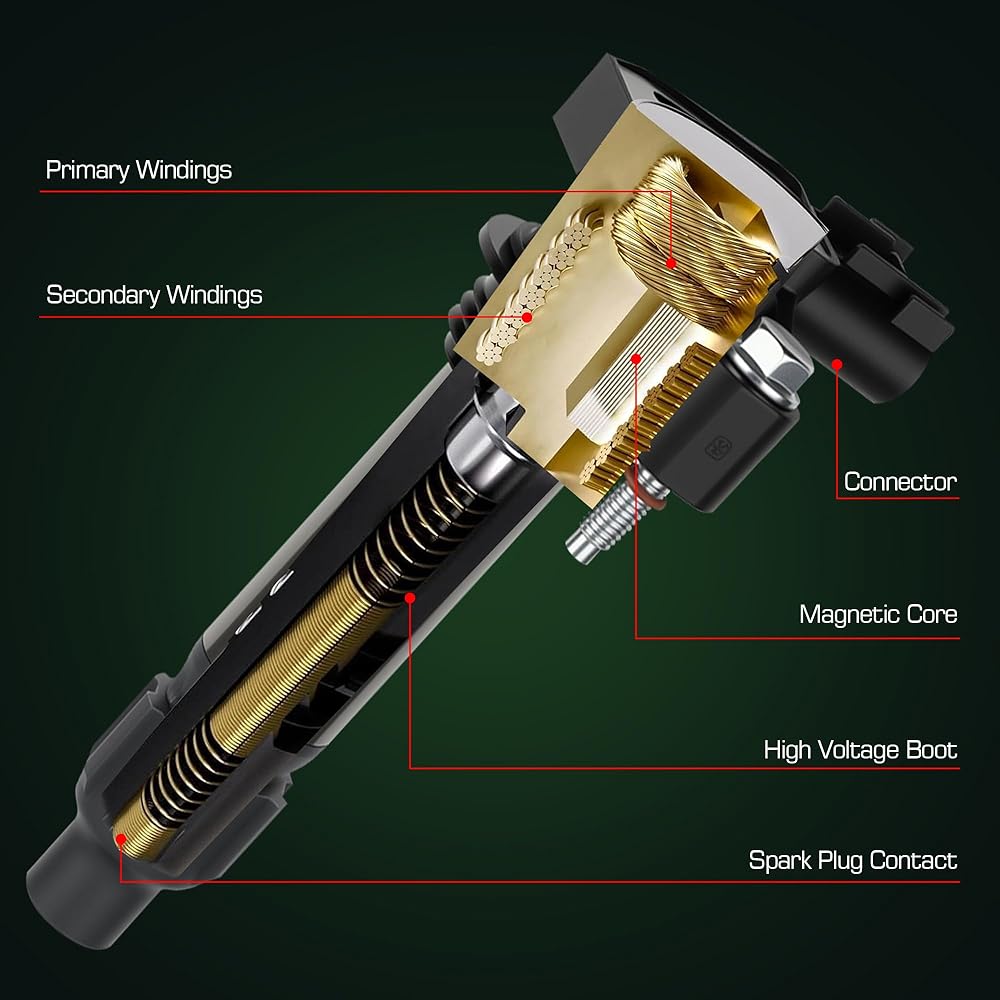 Primary Windings

Secondary Windings

Connector

Magnetic Core

High Voltage Boot

Spark Plug Contact