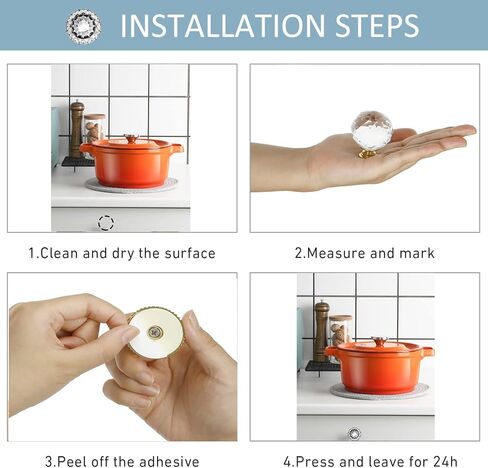 INSTALLATION STEPS

1.Clean and dry the surface

2.Measure and mark

3.Peel off the adhesive

4.Press and leave for 24h