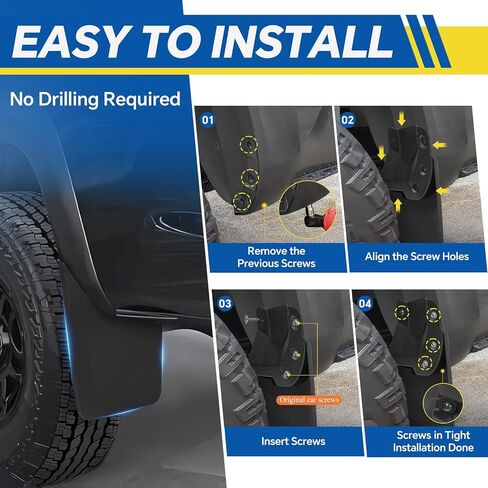 EASY TO INSTALL

No Drilling Required

01

Remove the Previous Screws

02

Align the Screw Holes

03

Original car screws

Insert Screws

04

Screws in Tight Installation Done