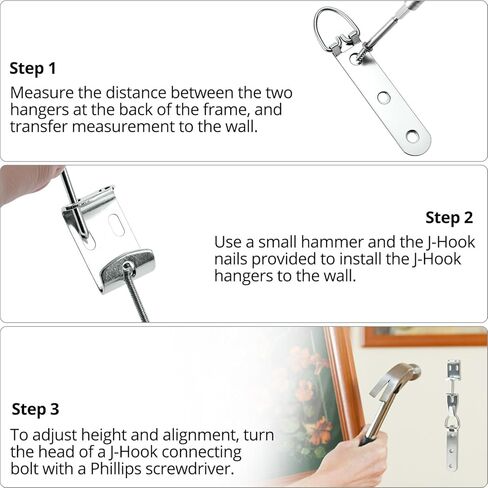 Step 1
Measure the distance between the two hangers at the back of the frame, and transfer measurement to the wall.

Step 2
Use a small hammer and the J-Hook nails provided to install the J-Hook hangers to the wall.

Step 3
To adjust height and alignment, turn the head of a J-Hook connecting bolt with a Phillips screwdriver.