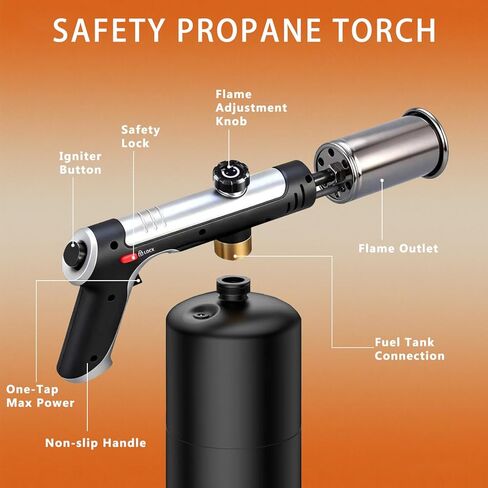 SAFETY PROPANE TORCH

Flame Adjustment Knob

Safety Lock

Igniter Button

LOCK

Flame Outlet

Fuel Tank Connection

One-Tap Max Power

Non-slip Handle