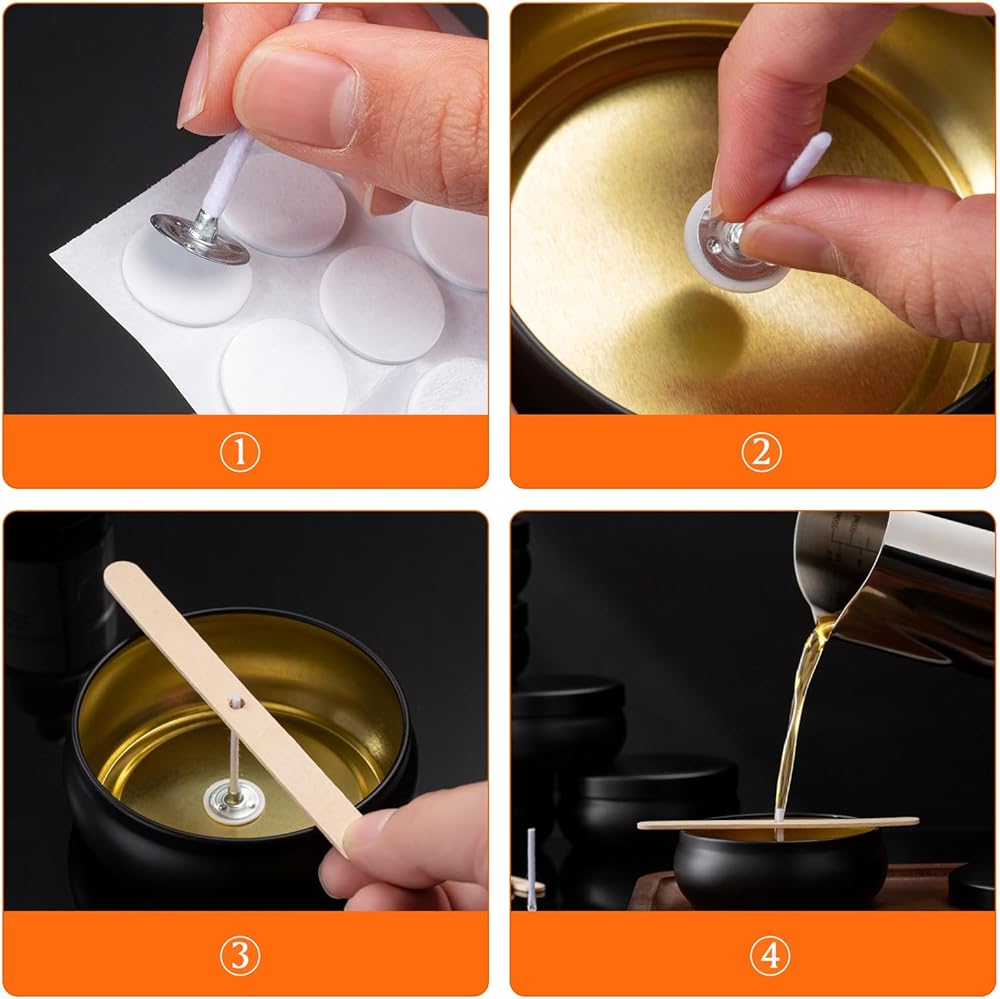 ①

②

③

④