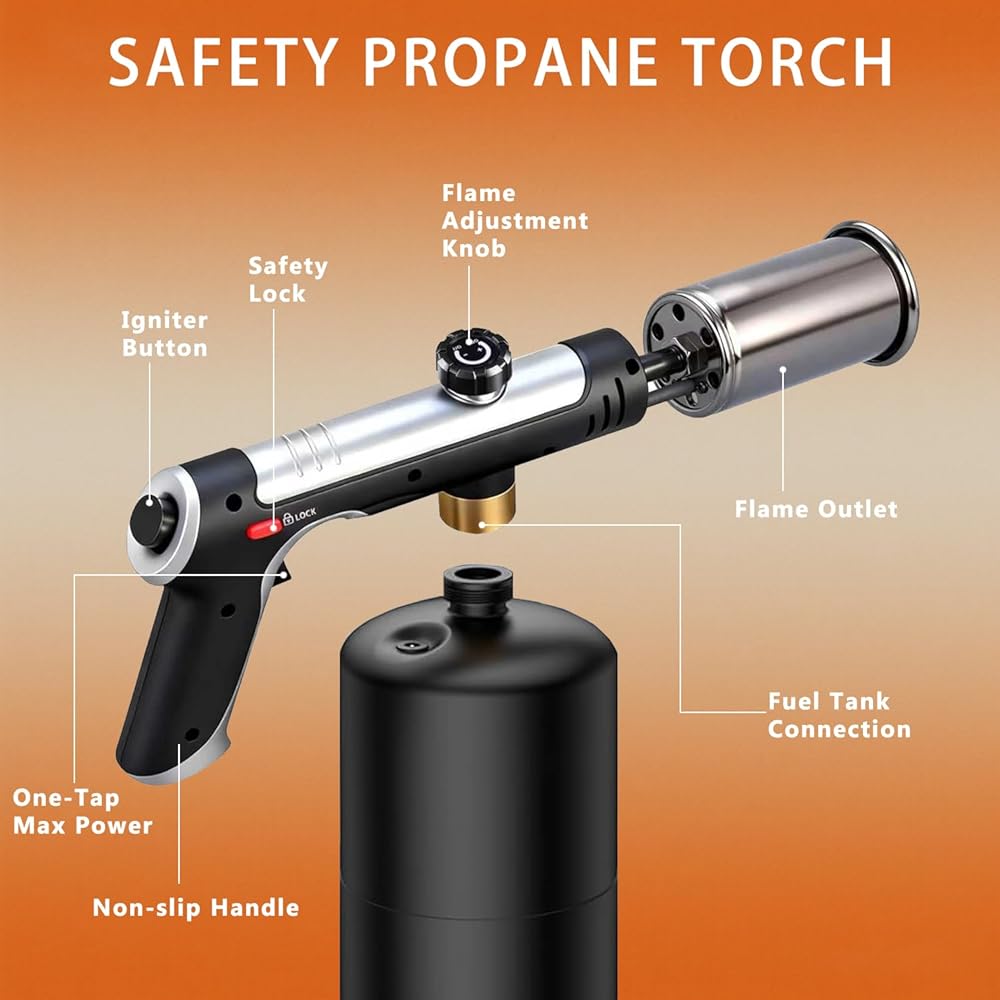 SAFETY PROPANE TORCH

Flame Adjustment Knob

Safety Lock

Igniter Button

LOCK

Flame Outlet

Fuel Tank Connection

One-Tap Max Power

Non-slip Handle