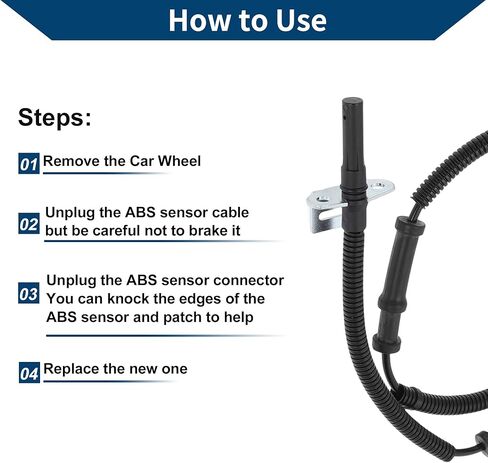 How to Use

Steps:

01 Remove the Car Wheel

02 Unplug the ABS sensor cable but be careful not to brake it

03 Unplug the ABS sensor connector You can knock the edges of the ABS sensor and patch to help

04 Replace the new one