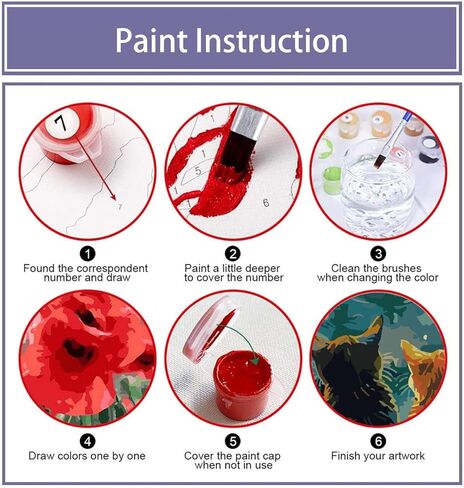 Paint Instruction

7

7

1

5

1

6

1
Found the correspondent number and draw

2
Paint a little deeper to cover the number

3
Clean the brushes when changing the color

4
Draw colors one by one

5
Cover the paint cap when not in use

6
Finish your artwork