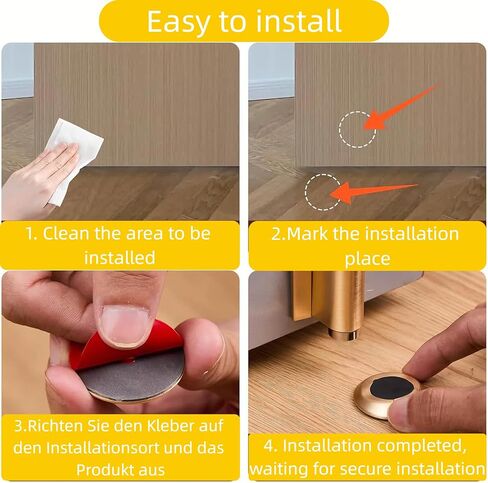 Easy to install

1. Clean the area to be installed

2.Mark the installation place

3.Richten Sie den Kleber auf den Installationsort und das Produkt aus

4. Installation completed, waiting for secure installation