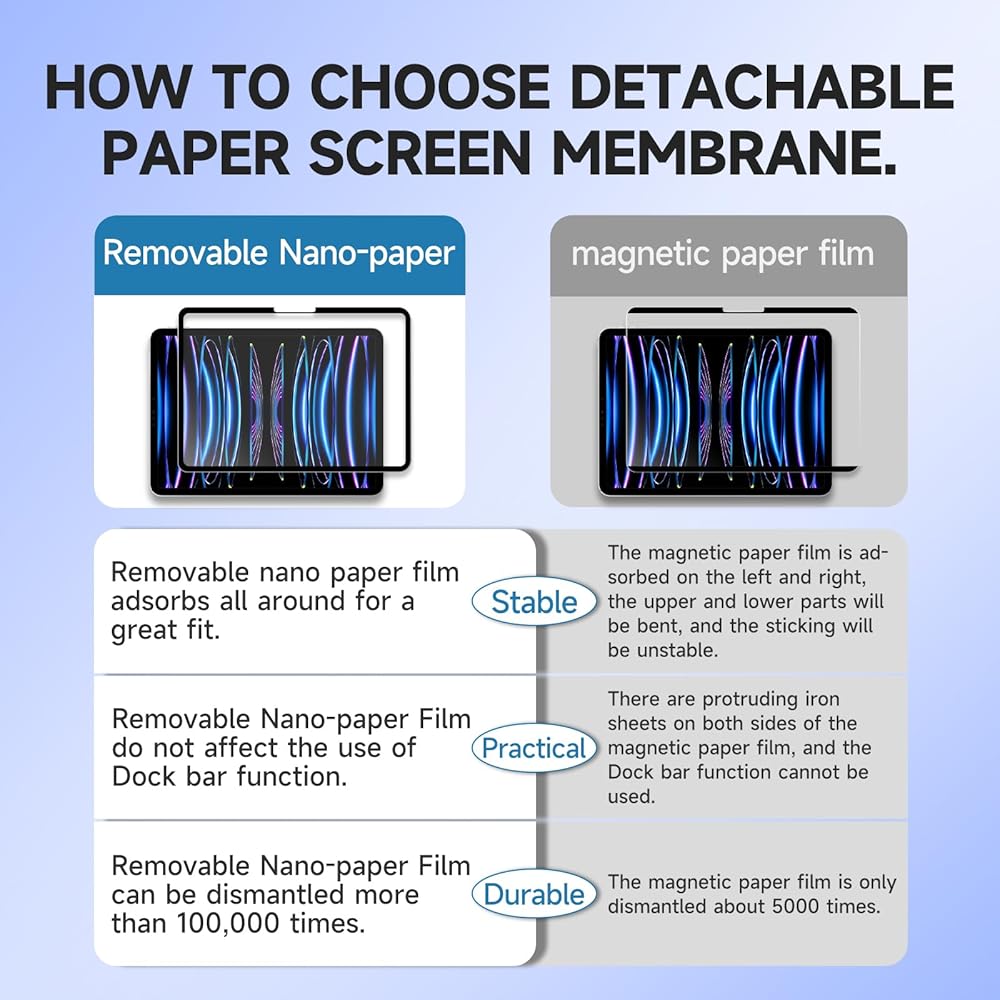 HOW TO CHOOSE DETACHABLE PAPER SCREEN MEMBRANE.

Removable Nano-paper

magnetic paper film

Removable nano paper film adsorbs all around for a great fit.

Stable

The magnetic paper film is adsorbed on the left and right, the upper and lower parts will be bent, and the sticking will be unstable.

Removable Nano-paper Film do not affect the use of Dock bar function.

Practical

There are protruding iron sheets on both sides of the magnetic paper film, and the Dock bar function cannot be used.

Removable Nano-paper Film can be dismantled more than 100,000 times.

Durable

The magnetic paper film is only dismantled about 5000 times.