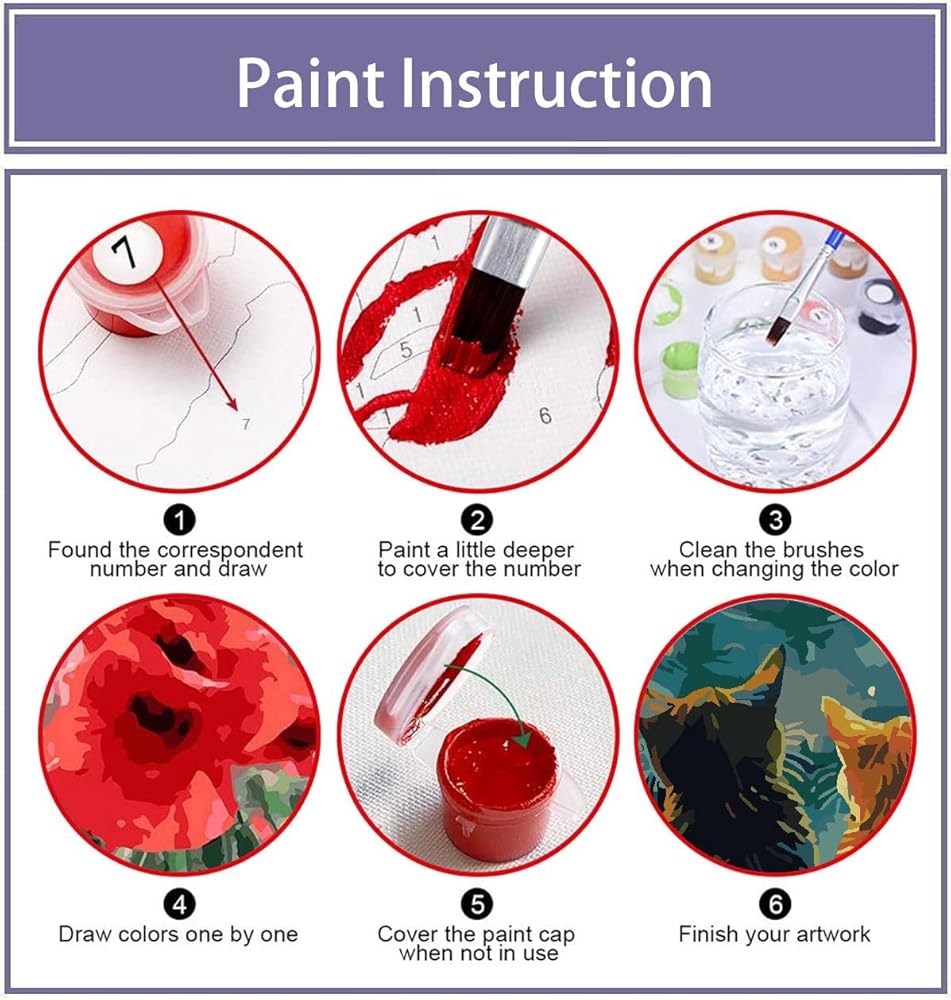 Paint Instruction

7

7

1

1

5

1

6

1
Found the correspondent number and draw

2
Paint a little deeper to cover the number

3
Clean the brushes when changing the color

4
Draw colors one by one

5
Cover the paint cap when not in use

6
Finish your artwork