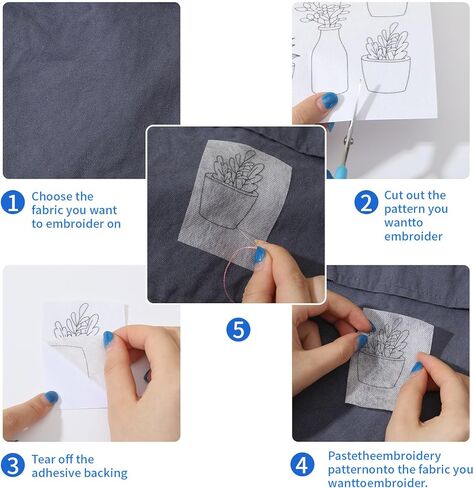 1 Choose the fabric you want to embroider on

2 Cut out the pattern you wantto embroider

5

3 Tear off the adhesive backing

4 Pastetheembroidery patternonto the fabric you wanttoembroider.