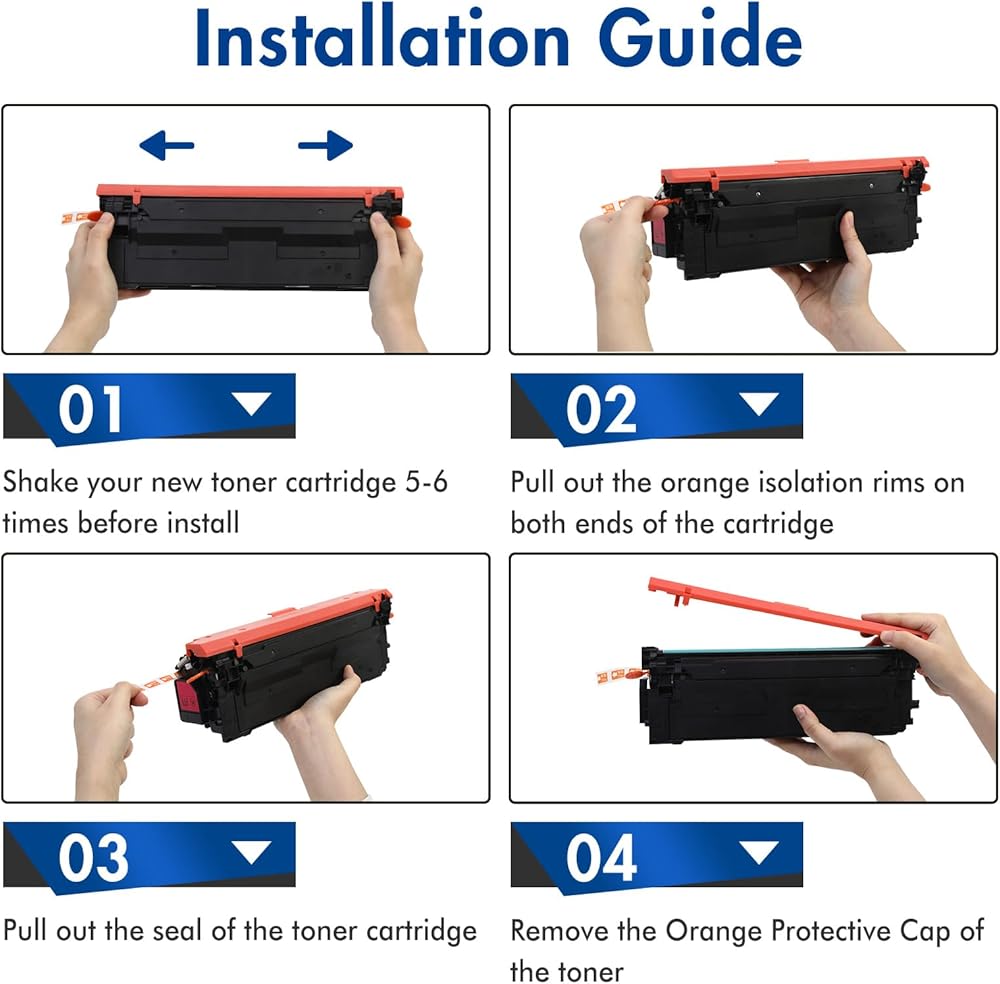 Installation Guide

01

Shake your new toner cartridge 5-6 times before install

02

Pull out the orange isolation rims on both ends of the cartridge

03

Pull out the seal of the toner cartridge

04

Remove the Orange Protective Cap of the toner