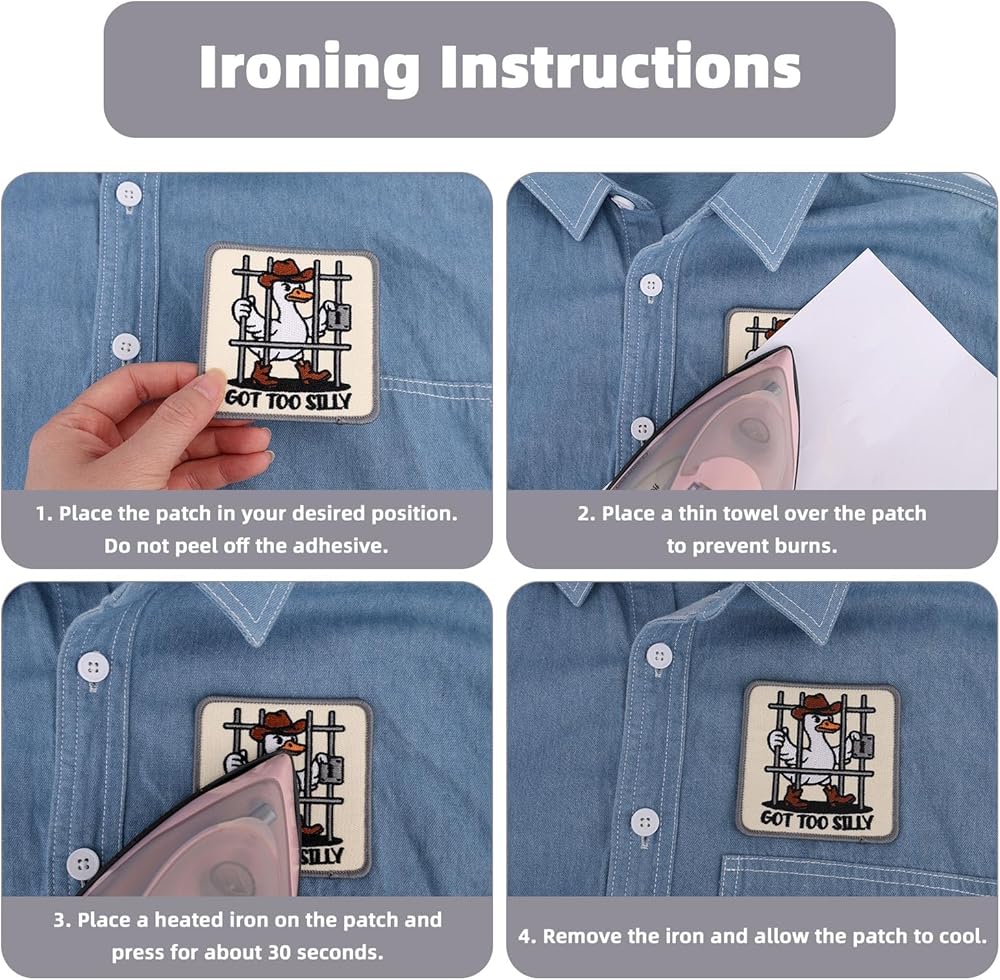 Ironing Instructions

GOT TOO SILLY

1. Place the patch in your desired position. Do not peel off the adhesive.

2. Place a thin towel over the patch to prevent burns.

SILLY

3. Place a heated iron on the patch and press for about 30 seconds.

GOT TOO SILLY

4. Remove the iron and allow the patch to cool.