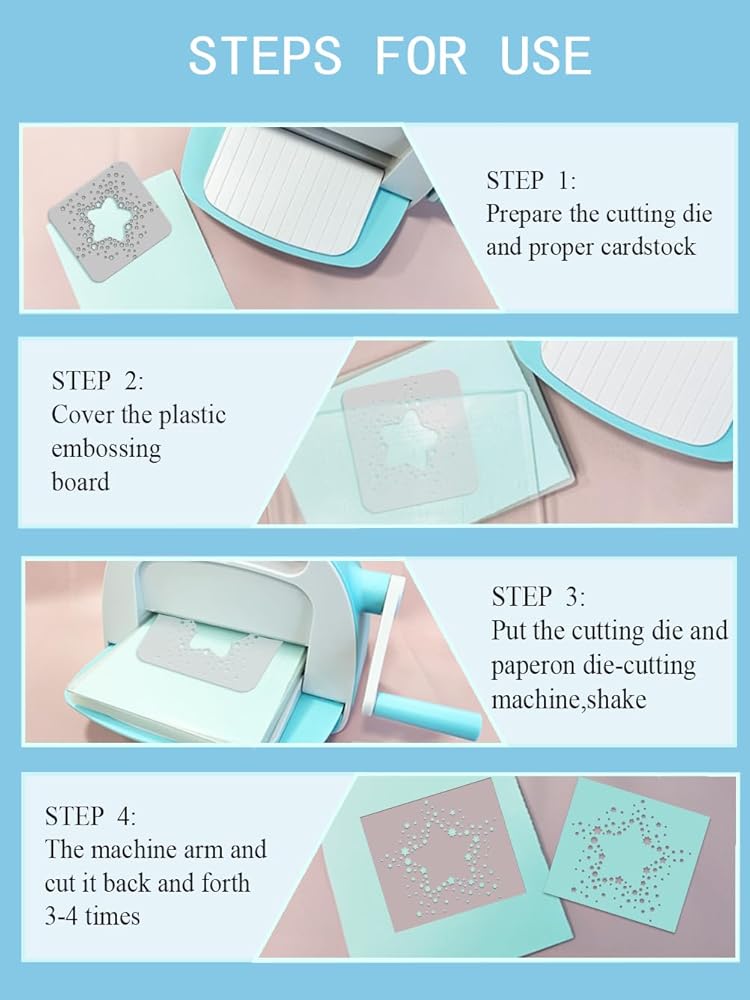 STEPS FOR USE

STEP 1:
Prepare the cutting die and proper cardstock

STEP 2:
Cover the plastic embossing board

STEP 3:
Put the cutting die and paperon die-cutting machine,shake

STEP 4:
The machine arm and cut it back and forth 3-4 times