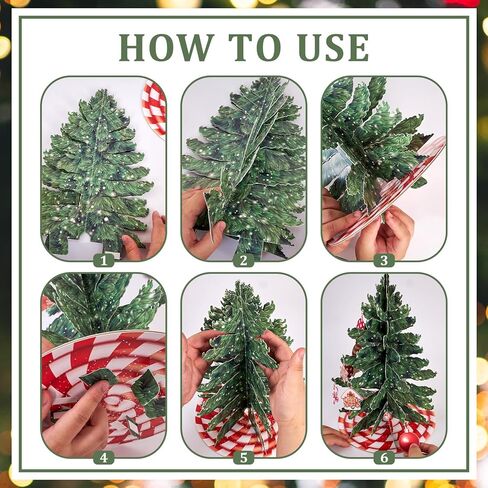 HOW TO USE

1

2

3

4

5

6