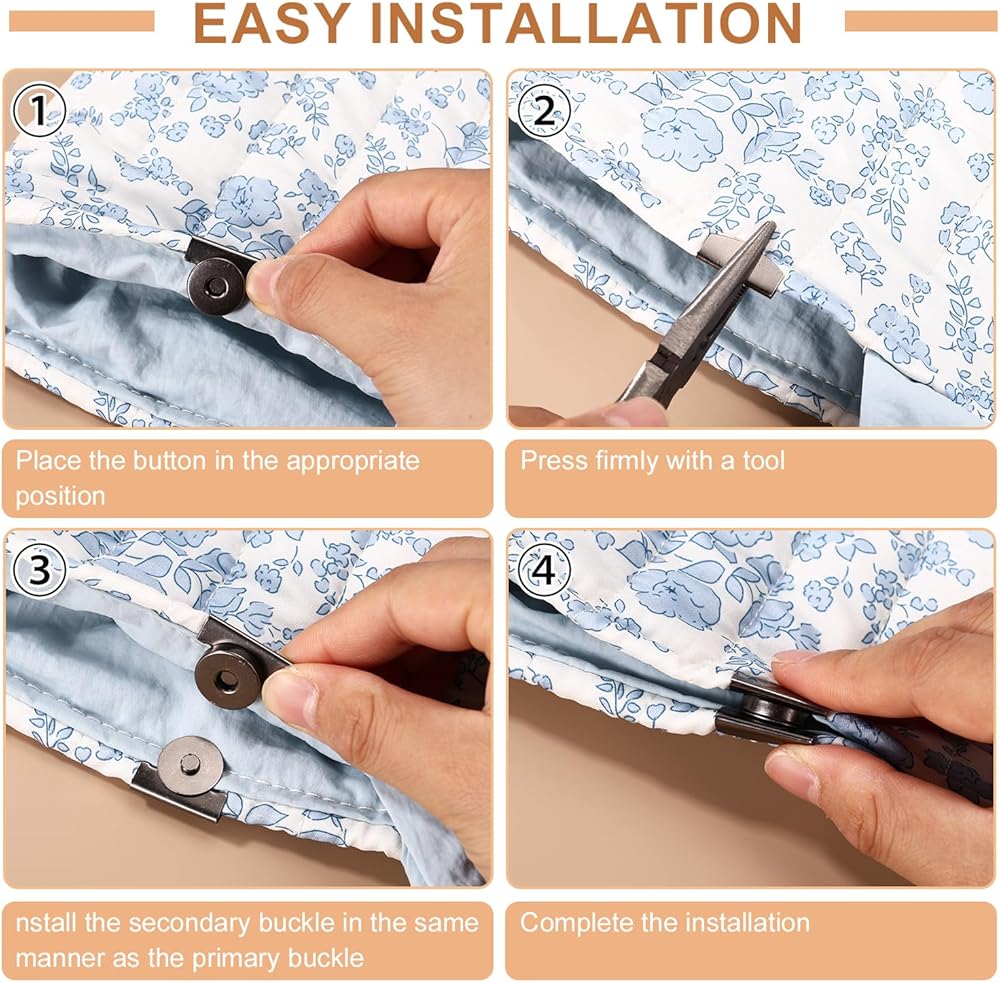 EASY INSTALLATION

1

Place the button in the appropriate position

2

Press firmly with a tool

3

nstall the secondary buckle in the same manner as the primary buckle

4

Complete the installation