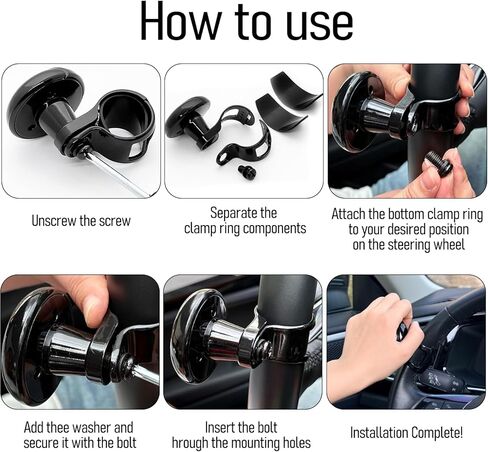 How to use

Unscrew the screw

Separate the clamp ring components

Attach the bottom clamp ring to your desired position on the steering wheel

Add thee washer and secure it with the bolt

Insert the bolt hrough the mounting holes

Installation Complete!