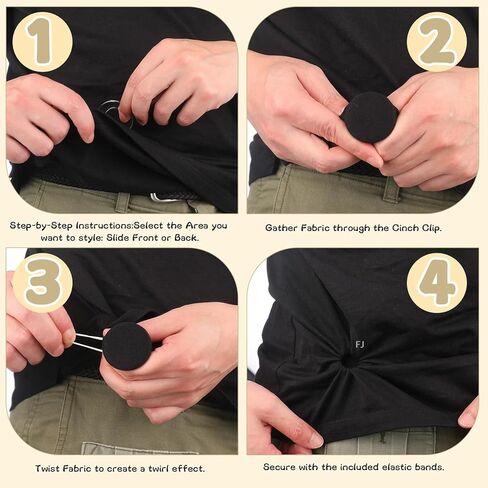 1

Step-by-Step Instructions:Select the Area you want to style: Slide Front or Back.

2

Gather Fabric through the Cinch Clip.

3

Twist Fabric to create a twirl effect.

4

FJ

Secure with the included elastic bands.