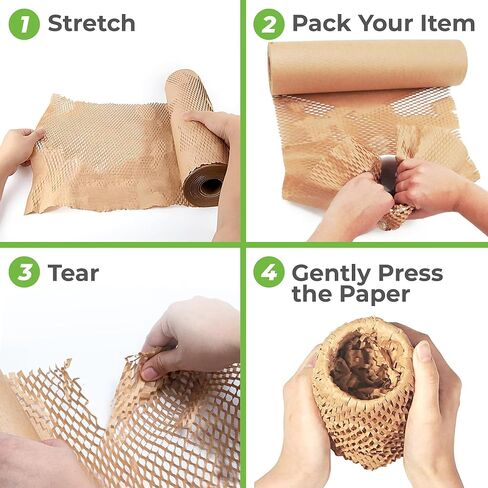 1 Stretch

2 Pack Your Item

3 Tear

4 Gently Press the Paper