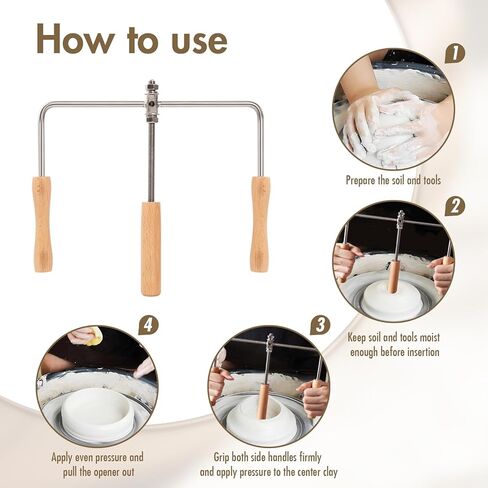 How to use

1
Prepare the soil and tools

2
Keep soil and tools moist enough before insertion

3
Grip both side handles firmly and apply pressure to the center clay

4
Apply even pressure and pull the opener out