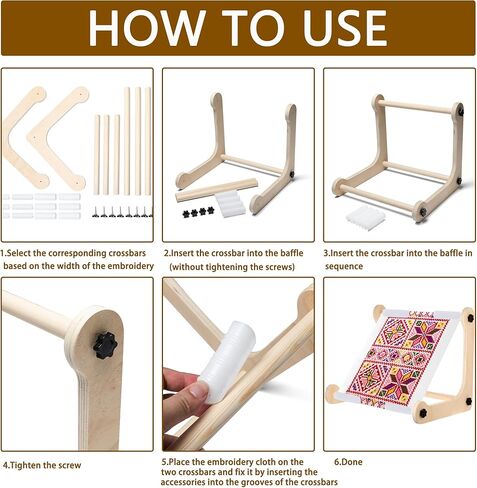 HOW TO USE

1.Select the corresponding crossbars based on the width of the embroidery

2.Insert the crossbar into the baffle (without tightening the screws)

3.Insert the crossbar into the baffle in sequence

4.Tighten the screw

5.Place the embroidery cloth on the two crossbars and fix it by inserting the accessories into the grooves of the crossbars

6.Done