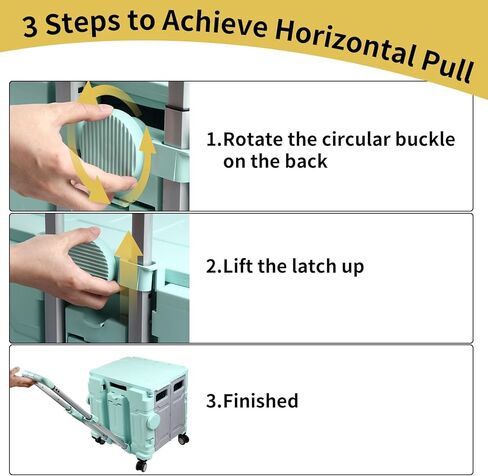 3 Steps to Achieve Horizontal Pull

1.Rotate the circular buckle on the back

2.Lift the latch up

3.Finished