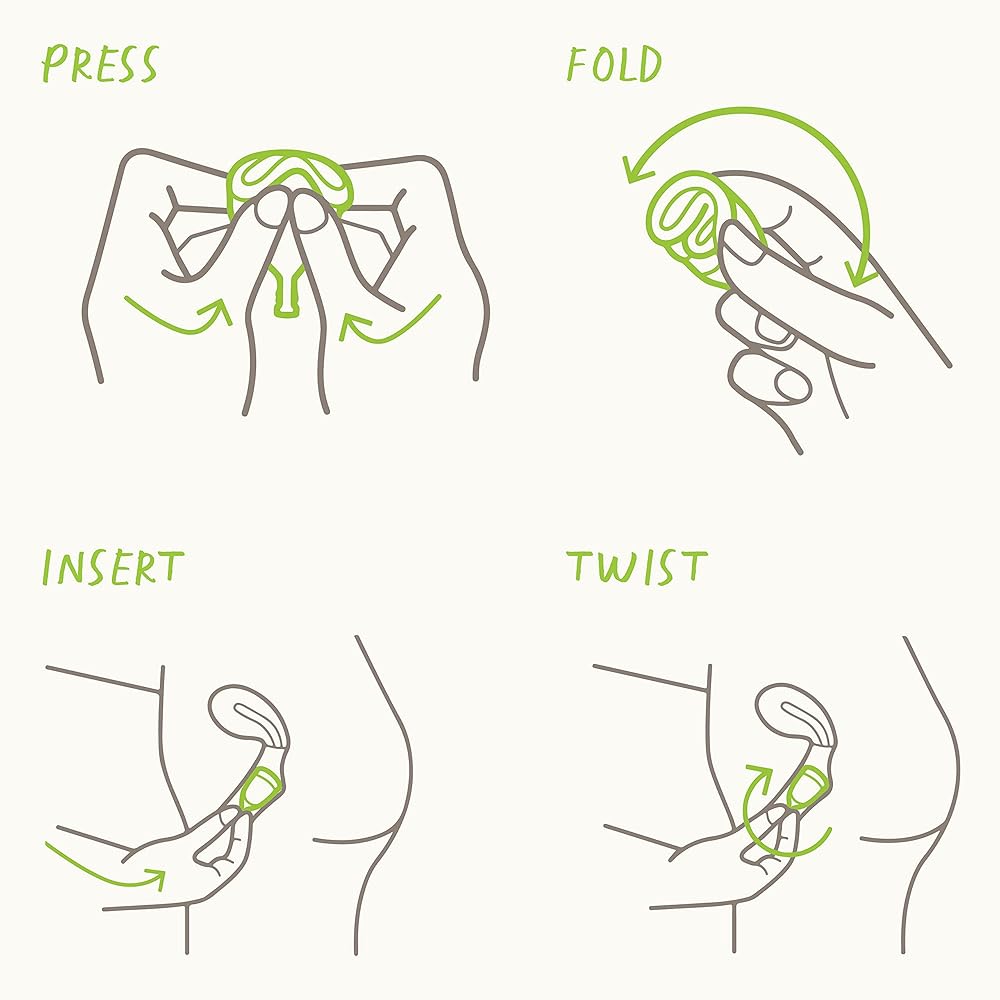 PRESS

FOLD

INSERT

TWIST