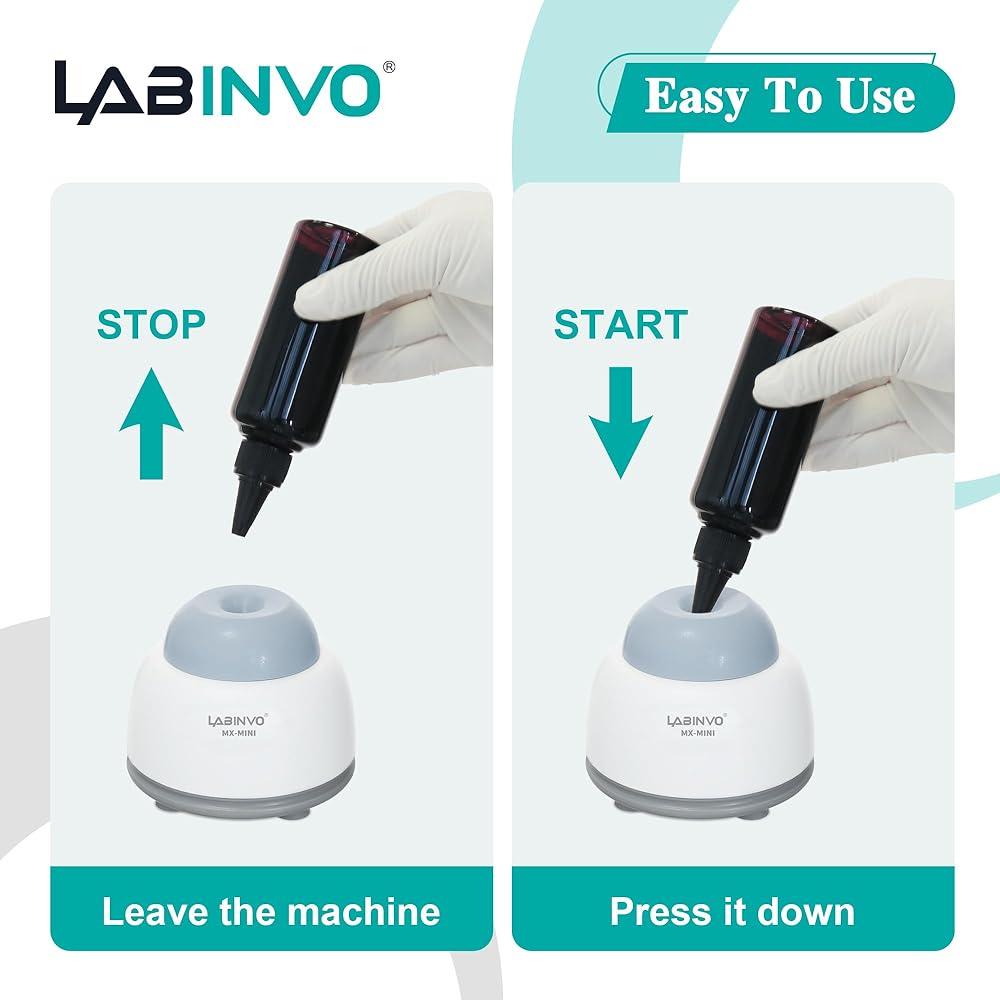 LABINVO®

Easy To Use

STOP

LABINVO®
MX-MINI

Leave the machine

START

LABINVO®
MX-MINI

Press it down