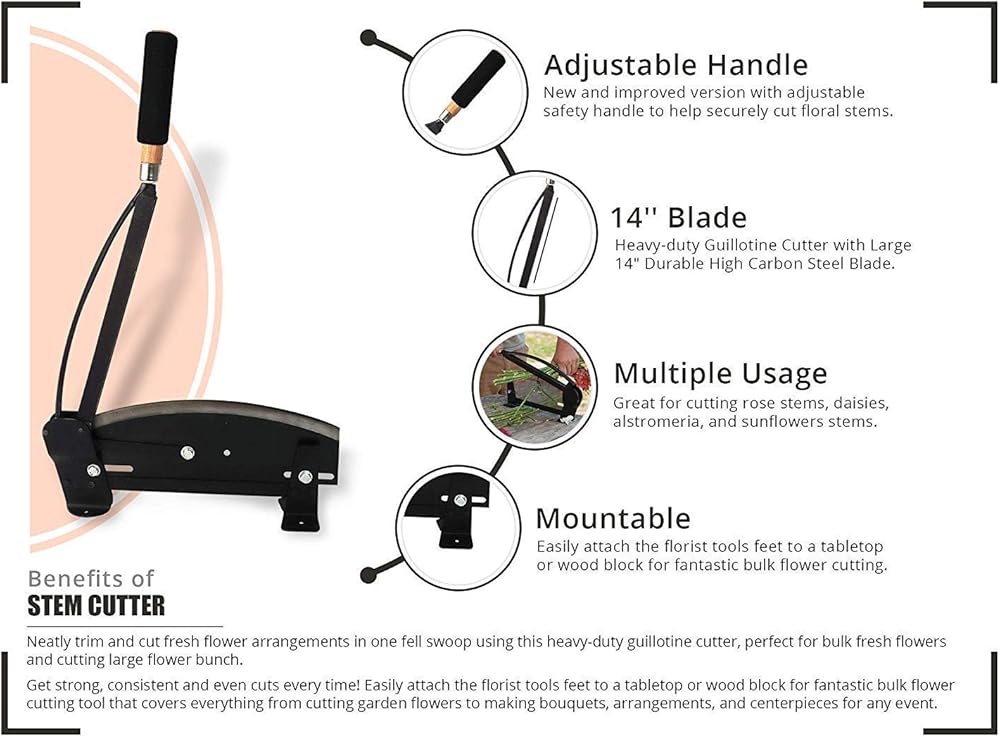 Adjustable Handle
New and improved version with adjustable safety handle to help securely cut floral stems.

14'' Blade
Heavy-duty Guillotine Cutter with Large 14" Durable High Carbon Steel Blade.

Multiple Usage
Great for cutting rose stems, daisies, alstromeria, and sunflowers stems.

Mountable
Easily attach the florist tools feet to a tabletop or wood block for fantastic bulk flower cutting.

Benefits of
STEM CUTTER

Neatly trim and cut fresh flower arrangements in one fell swoop using this heavy-duty guillotine cutter, perfect for bulk fresh flowers and cutting large flower bunch.

Get strong, consistent and even cuts every time! Easily attach the florist tools feet to a tabletop or wood block for fantastic bulk flower cutting tool that covers everything from cutting garden flowers to making bouquets, arrangements, and centerpieces for any event.