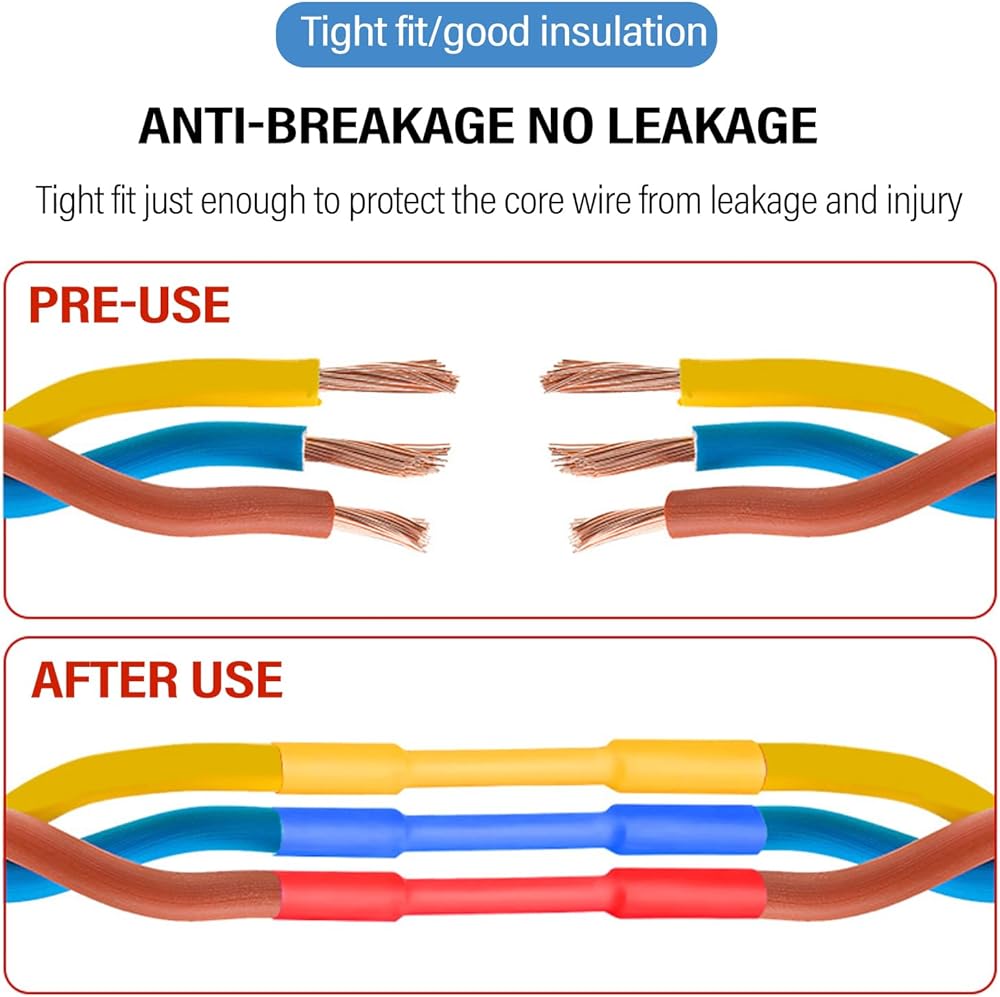 Tight fit/good insulation

ANTI-BREAKAGE NO LEAKAGE

Tight fit just enough to protect the core wire from leakage and injury

PRE-USE

AFTER USE