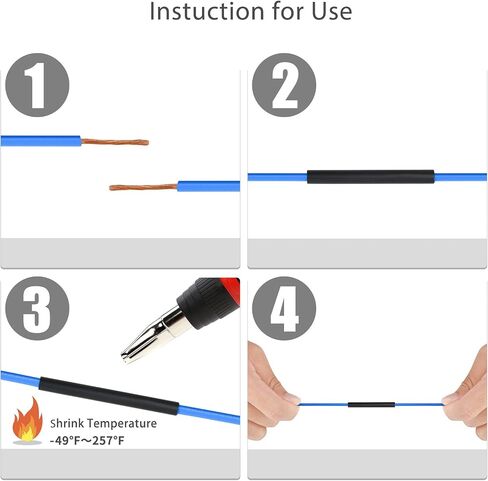 Instuction for Use

1

2

3

Shrink Temperature
-49°F～257°F

4