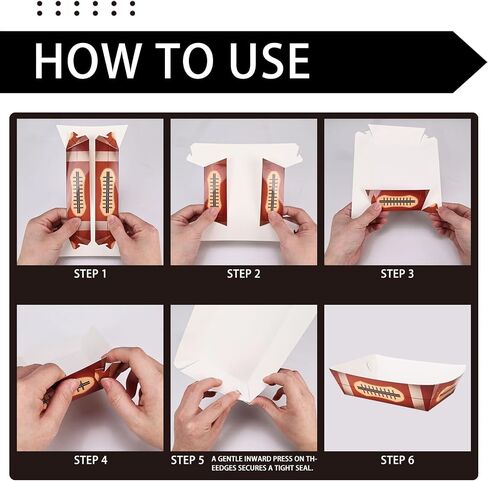 HOW TO USE

STEP 1

STEP 2

STEP 3

STEP 4

STEP 5 A GENTLE INWARD PRESS ON THEEDGES SECURES A TIGHT SEAL.

STEP 6