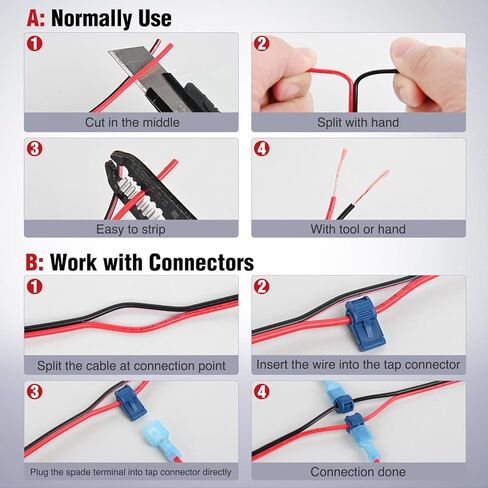 A: Normally Use

1
Cut in the middle

2
Split with hand

3
Easy to strip

4
With tool or hand

B: Work with Connectors

1
Split the cable at connection point

2
Insert the wire into the tap connector

3
Plug the spade terminal into tap connector directly

4
Connection done