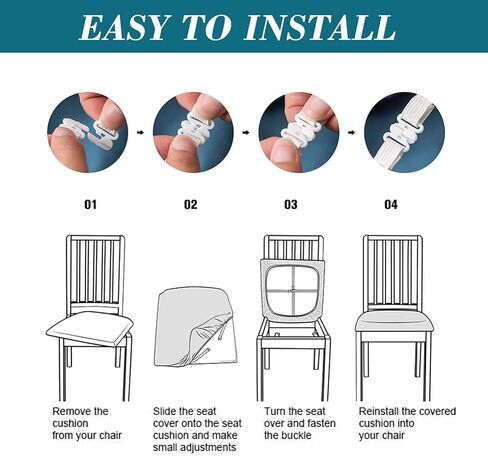 EASY TO INSTALL

01

02

03

04

Remove the cushion from your chair

Slide the seat cover onto the seat cushion and make small adjustments

Turn the seat over and fasten the buckle

Reinstall the covered cushion into your chair