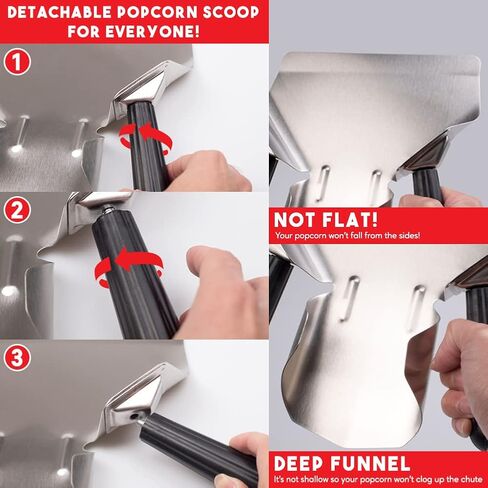 DETACHABLE POPCORN SCOOP FOR EVERYONE!

1

2

3

NOT FLAT!
Your popcorn won't fall from the sides!

DEEP FUNNEL
It's not shallow so your popcorn won't clog up the chute