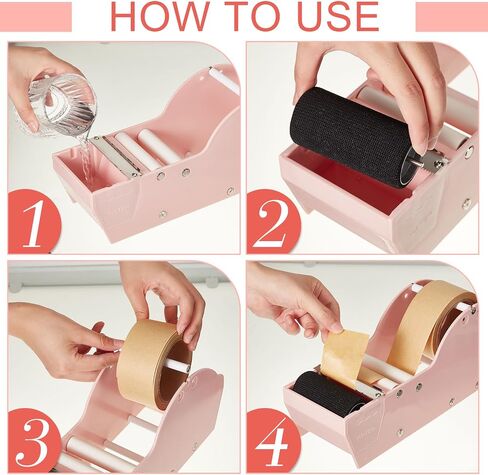 HOW TO USE

1

2

3

4