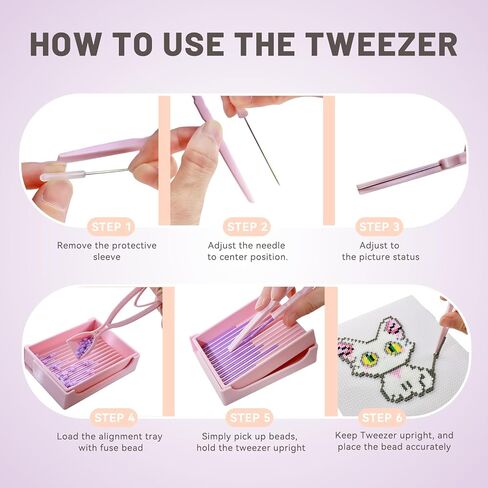 HOW TO USE THE TWEEZER

STEP 1
Remove the protective sleeve

STEP 2
Adjust the needle to center position.

STEP 3
Adjust to the picture status

STEP 4
Load the alignment tray with fuse bead

STEP 5
Simply pick up beads, hold the tweezer upright

STEP 6
Keep Tweezer upright, and place the bead accurately